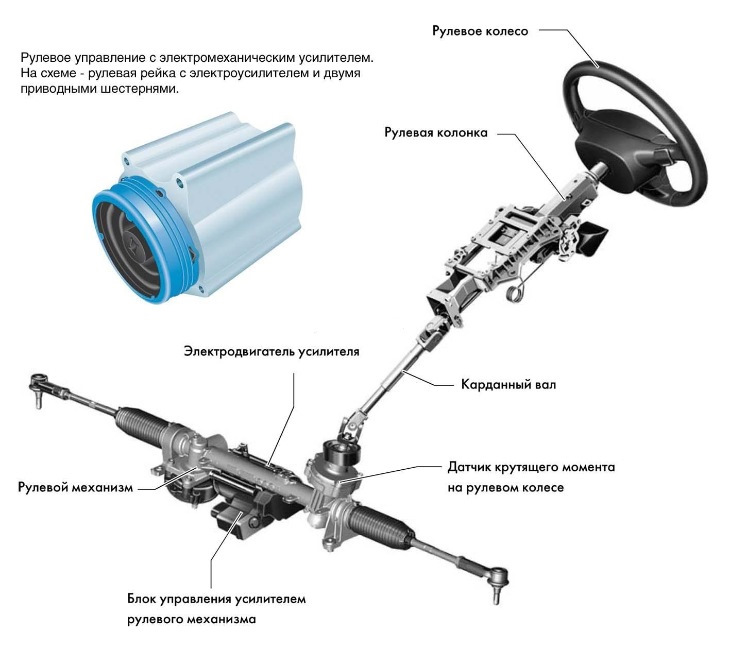 Рулевое управление с электромеханическим усилителем. На схеме - рулевая рейка с электроусилителем и двумя приводными шестернями.

Рулевое колесо

Рулевая колонка

Электродвигатель усилителя

Карданный вал

Датчик крутящего момента на рулевом колесе

Рулевой механизм

Блок управления усилителем рулевого механизма