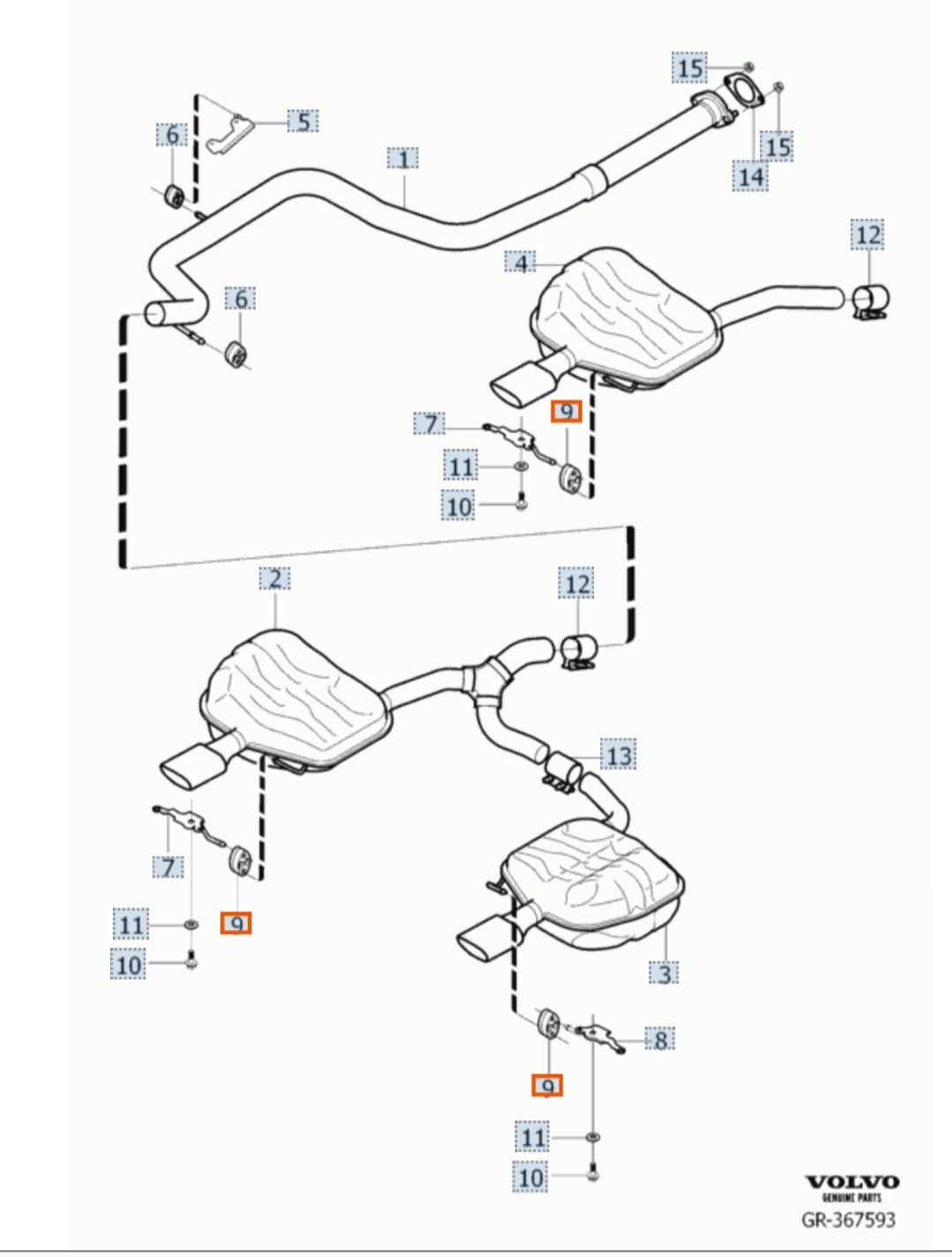 15
5
6
1
15
14
12
4
6
9
7
11
10
2
12
13
7
11
9
10
3
8
9
11
10
VOLVO
GENUINE PARTS
GR-367593