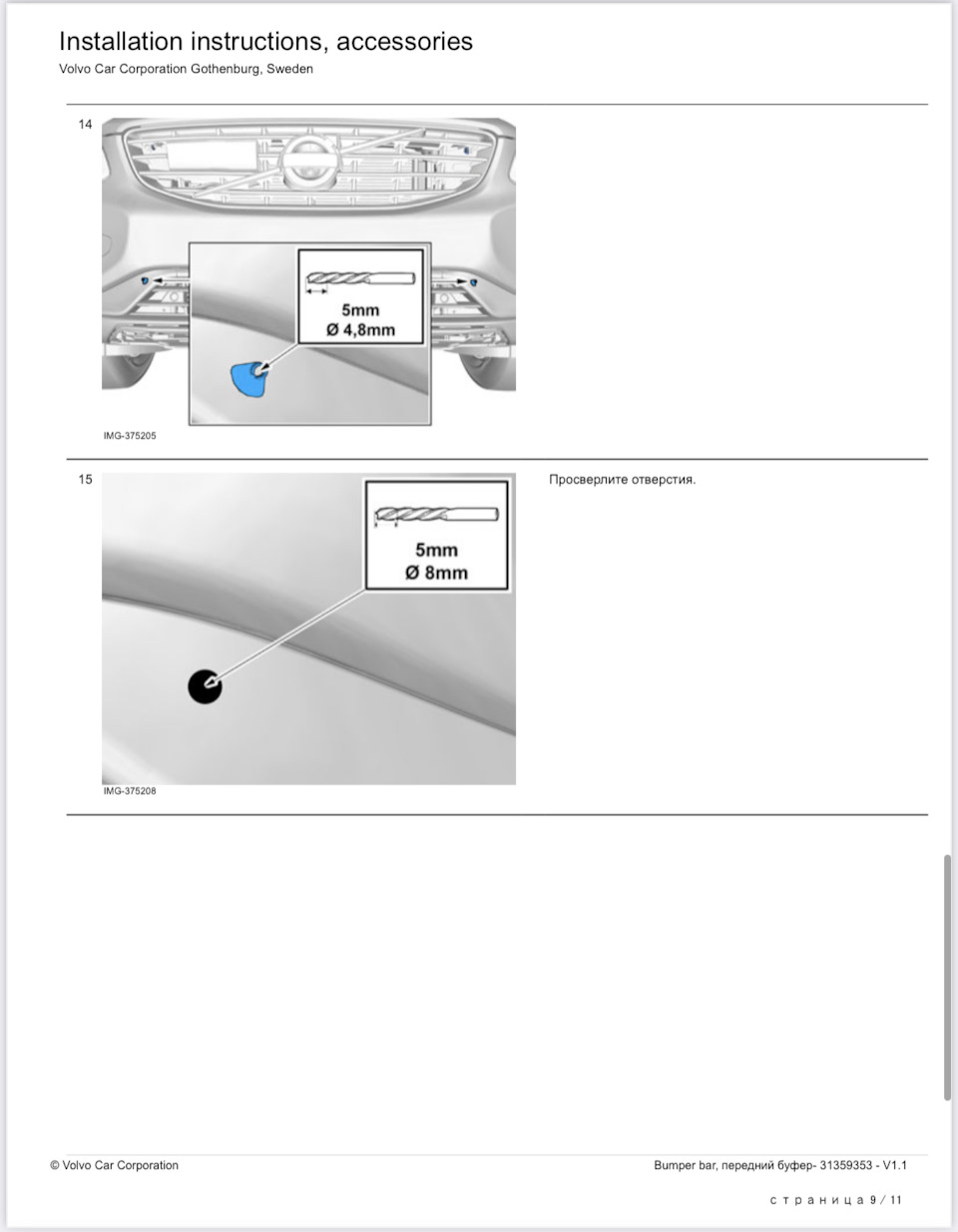 Installation instructions, accessories
Volvo Car Corporation Gothenburg, Sweden

14

5mm
Ø 4,8mm

IMG-375205

15

5mm
Ø 8mm

IMG-375208

Просверлите отверстия.

© Volvo Car Corporation

Bumper bar, передний буфер- 31359353 - V1.1

страница 9 / 11