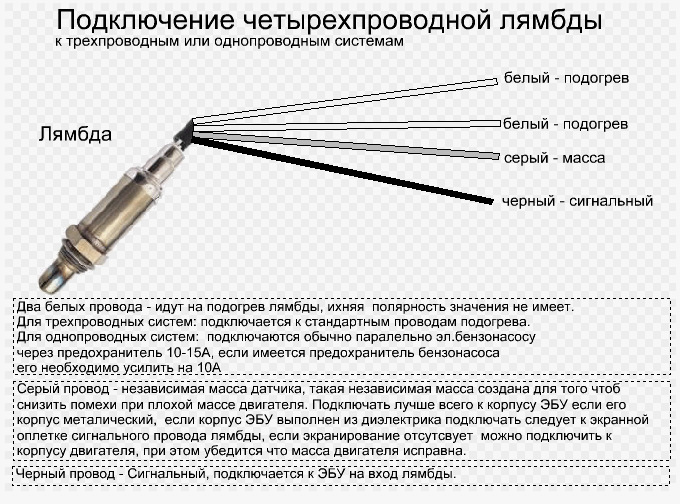 Подключение четырехпроводной лямбды
к трехпроводным или однопроводным системам

Лямбда

белый - подогрев
белый - подогрев
серый - масса
черный - сигнальный

Два белых провода - идут на подогрев лямбды, ихняя полярность значения не имеет.
Для трехпроводных систем: подключается к стандартным проводам подогрева.
Для однопроводных систем: подключаются обычно паралельно эл.бензонасосу через предохранитель 10-15А, если имеется предохранитель бензонасоса его необходимо усилить на 10А

Серый провод - независимая масса датчика, такая независимая масса создана для того чтоб снизить помехи при плохой массе двигателя. Подключать лучше всего к корпусу ЭБУ если его корпус металический, если корпус ЭБУ выполнен из диэлектрика подключать следует к экранной оплетке сигнального провода лямбды, если экранирование отсутсвует можно подключить к корпусу двигателя, при этом убедится что масса двигателя исправна.

Черный провод - Сигнальный, подключается к ЭБУ на вход лямбды.