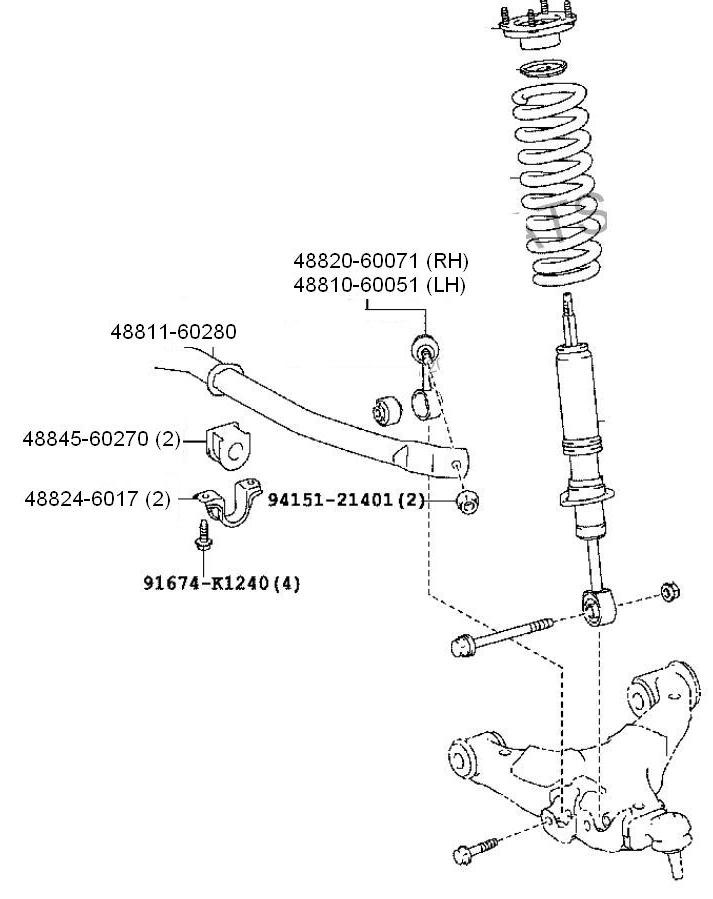 48820-60071 (RH)
48810-60051 (LH)

48811-60280

48845-60270 (2)

48824-6017 (2)

94151-21401 (2)

91674-K1240 (4)