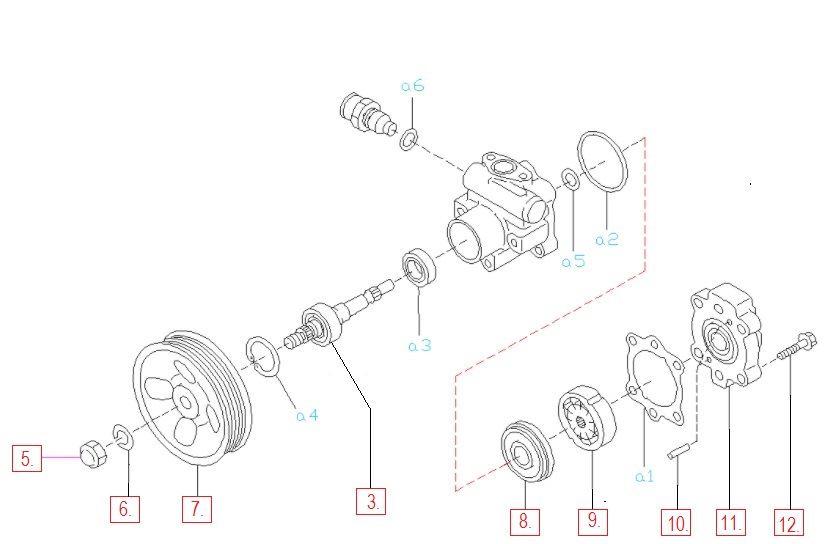 a6

a2

a5

a3

a4

a1

5.

6.

7.

3.

8.

9.

10.

11.

12.