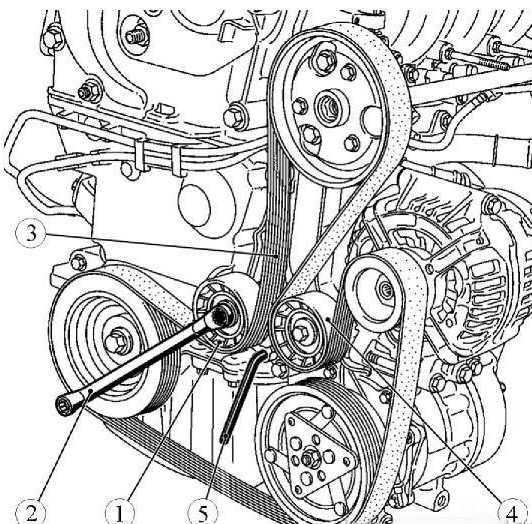 3
2
1
5
4