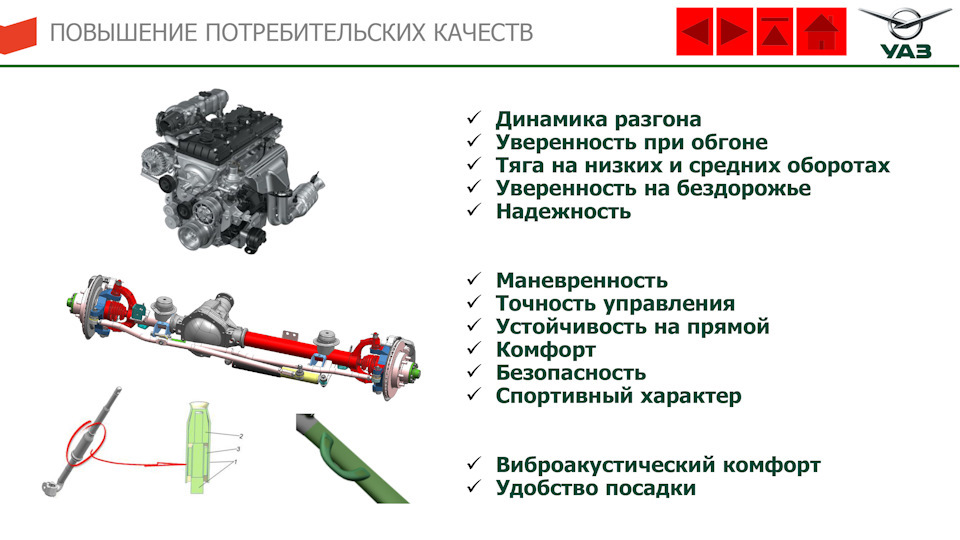 ПОВЫШЕНИЕ ПОТРЕБИТЕЛЬСКИХ КАЧЕСТВ

УАЗ

✓ Динамика разгона
✓ Уверенность при обгоне
✓ Тяга на низких и средних оборотах
✓ Уверенность на бездорожье
✓ Надежность

✓ Маневренность
✓ Точность управления
✓ Устойчивость на прямой
✓ Комфорт
✓ Безопасность
✓ Спортивный характер

2
3
1

✓ Виброакустический комфорт
✓ Удобство посадки