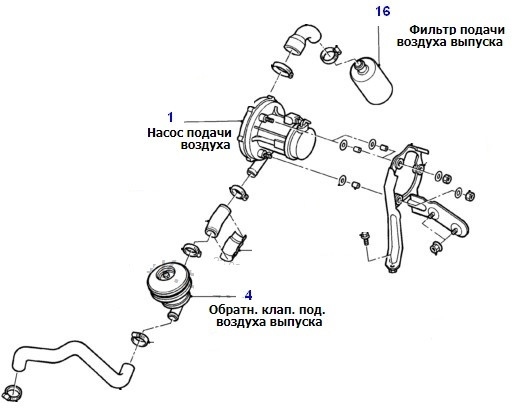 16
Фильтр подачи воздуха выпуска

1
Насос подачи воздуха

4
Обратн. клап. под. воздуха выпуска