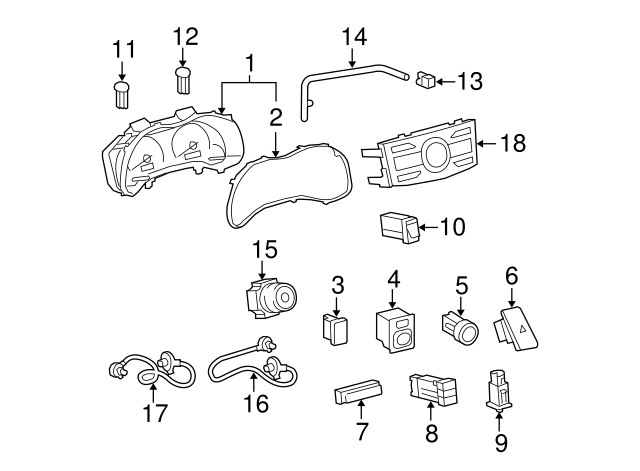 11
12
1
14
13
2
18
10
15
3
4
5
6
17
16
7
8
9