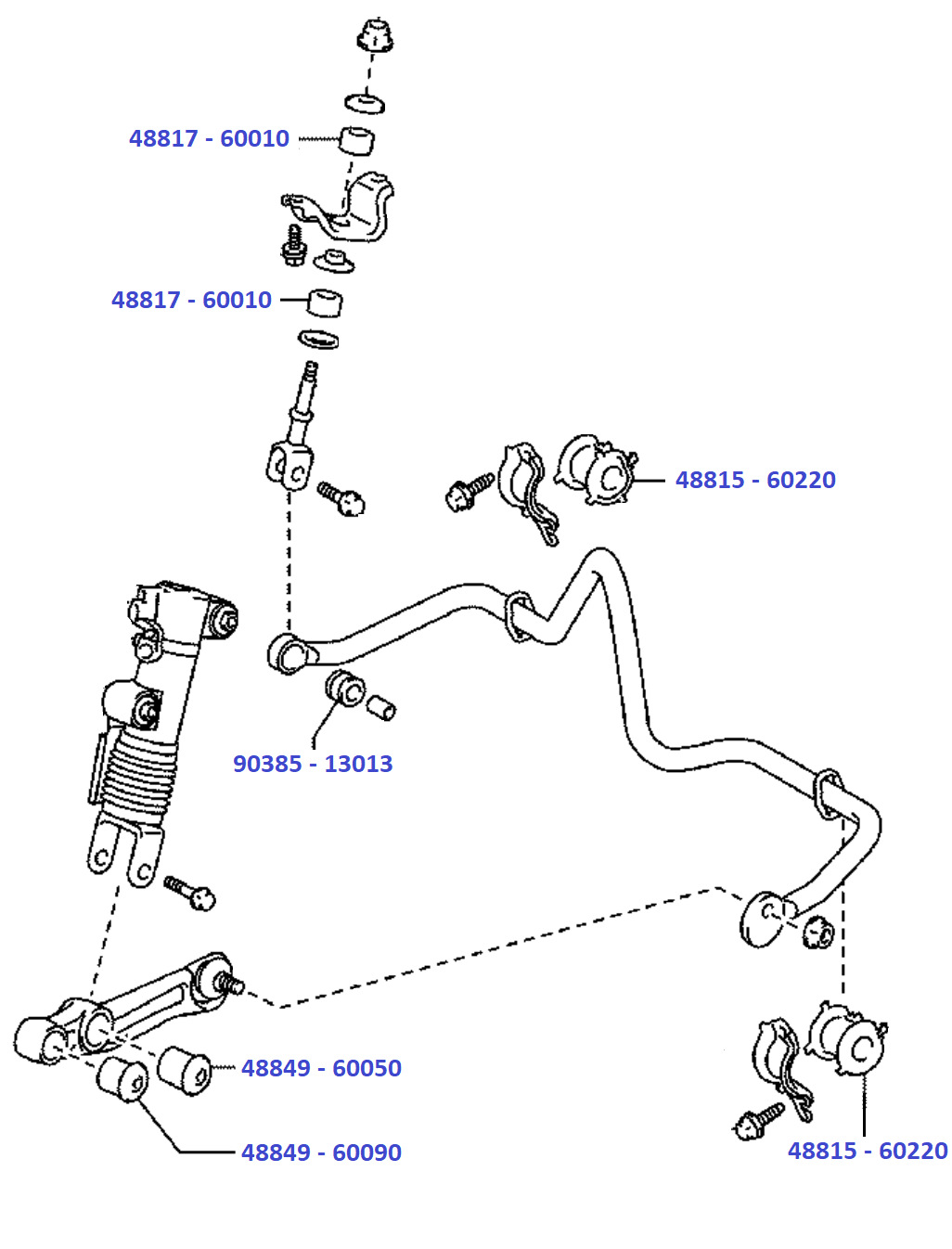 48817 - 60010

48817 - 60010

48815 - 60220

90385 - 13013

48849 - 60050

48849 - 60090

48815 - 60220