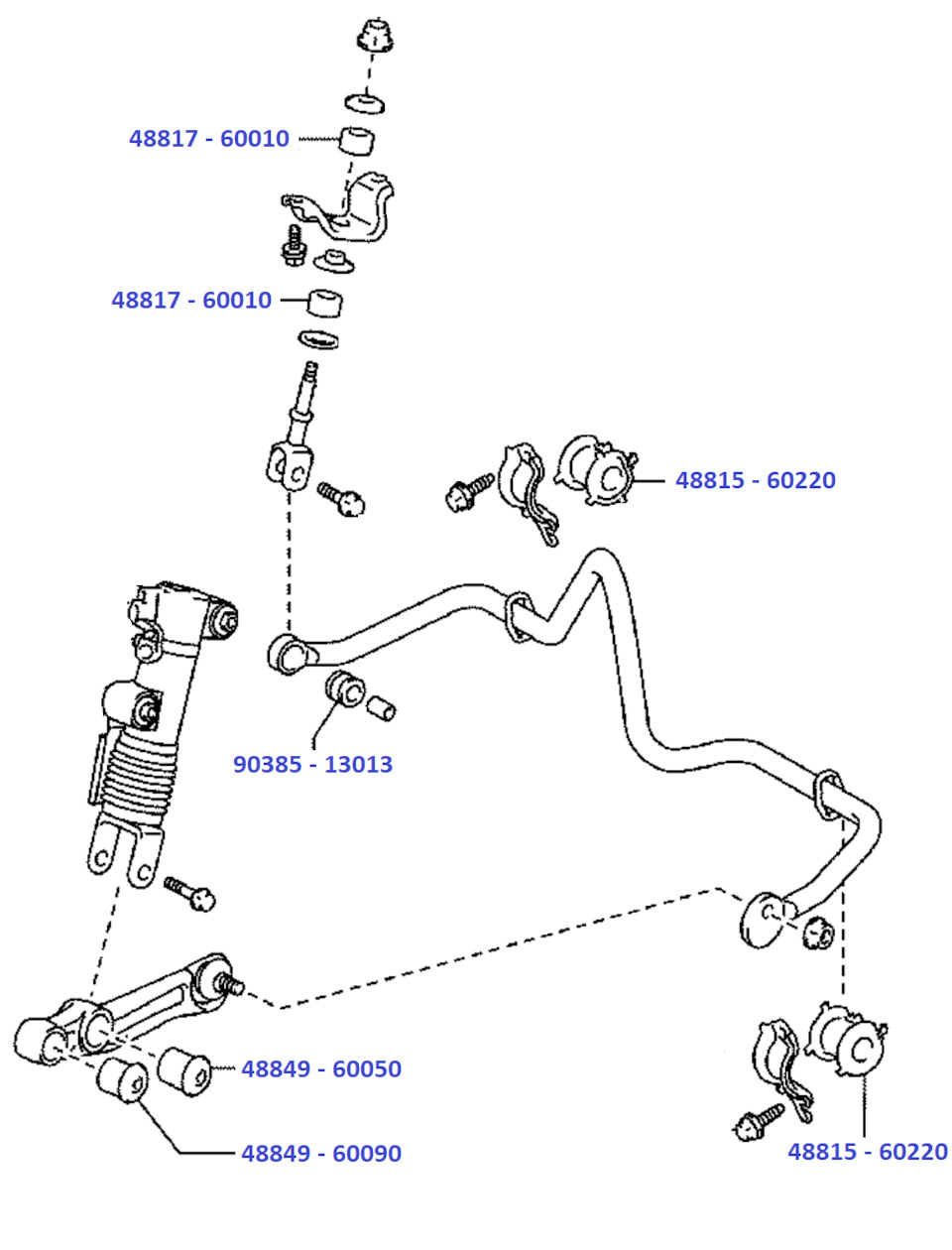 48817 - 60010

48817 - 60010

48815 - 60220

90385 - 13013

48849 - 60050

48849 - 60090

48815 - 60220