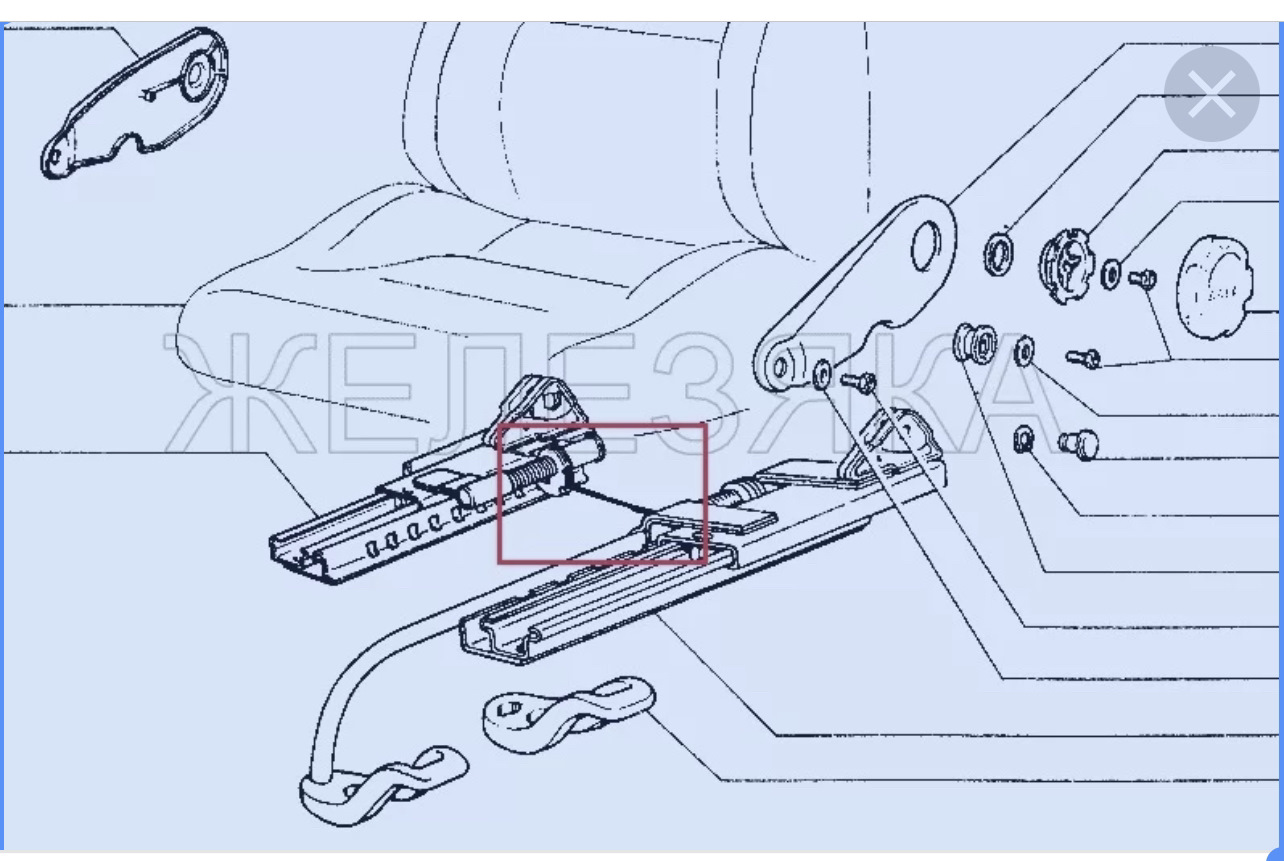 ЖЕЛЕЗЯКА