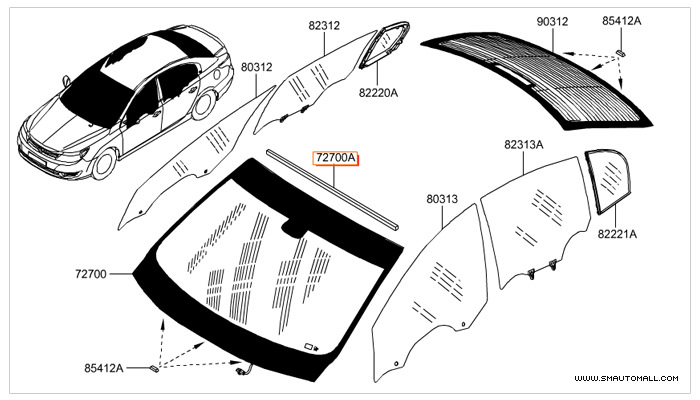 82312
90312
85412A
80312
82220A
72700A
82313A
80313
82221A
72700
85412A
WWW.SMAUTOMALL.COM