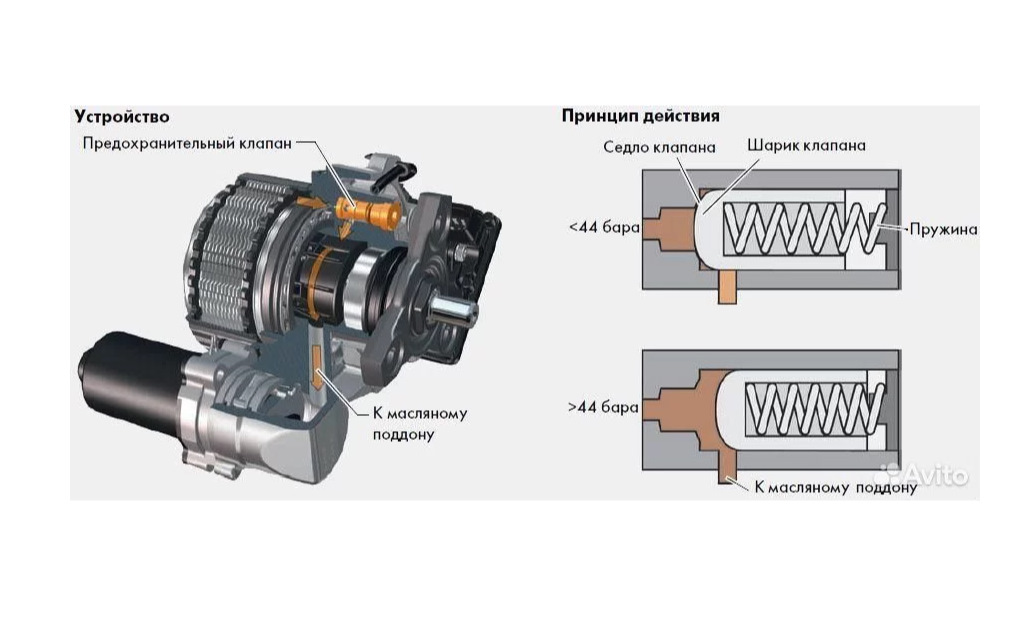 Устройство

Предохранительный клапан

К масляному поддону

Принцип действия

Седло клапана

Шарик клапана

<44 бара

Пружина

>44 бара

К масляному поддону

Avito