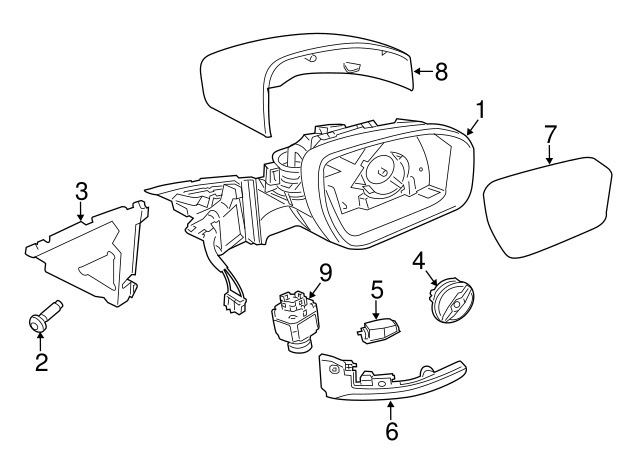 8
1
7
3
9
4
5
2
6