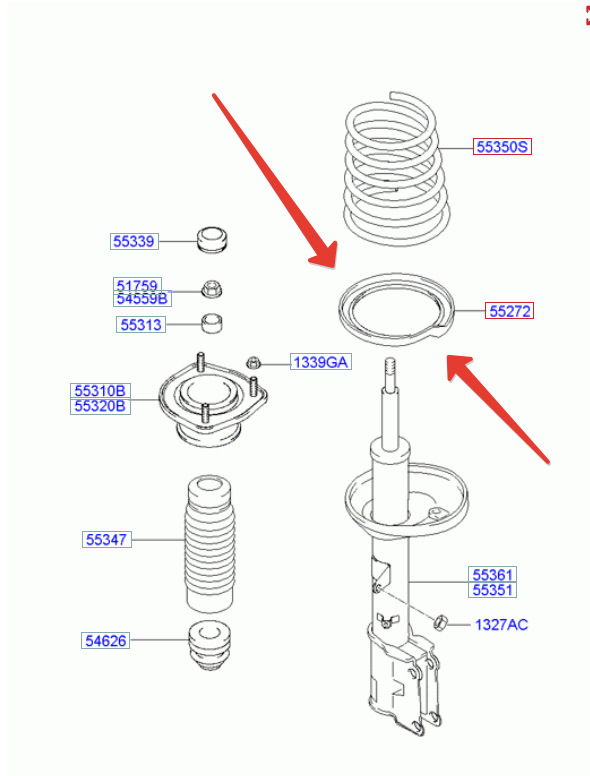 55350S

55339

51759
54559B

55313

55272

1339GA

55310B
55320B

55347

55361
55351

1327AC

54626