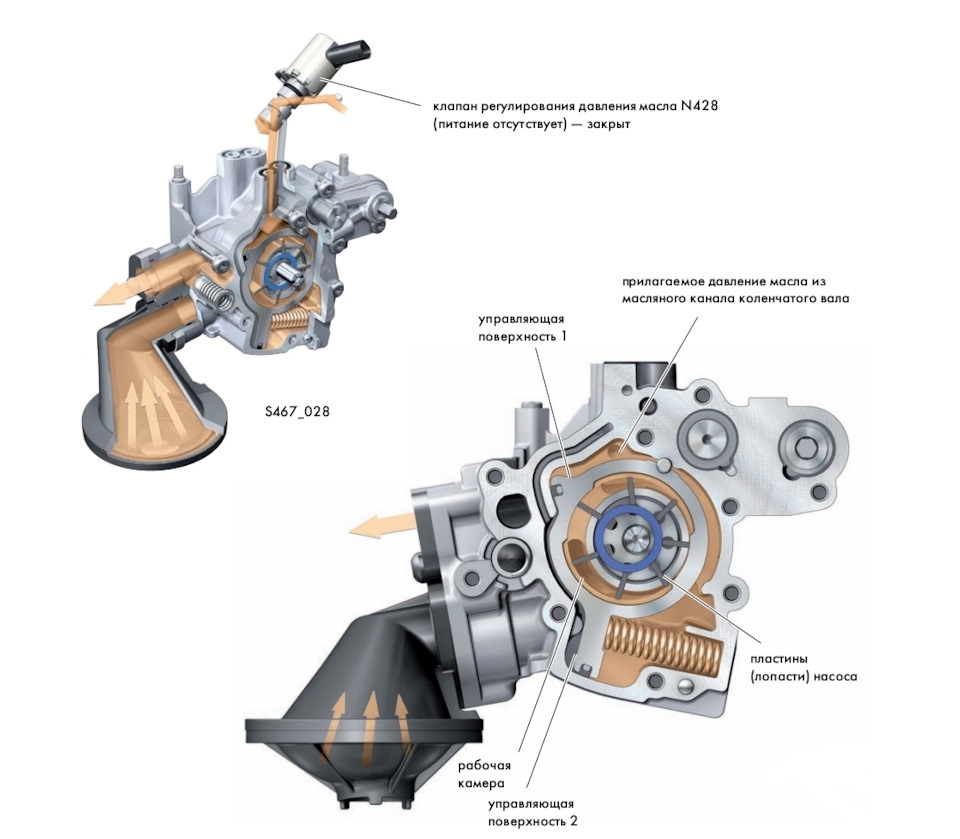 клапан регулирования давления масла N428
(питание отсутствует) — закрыт

S467_028

прилагаемое давление масла из масляного канала коленчатого вала

управляющая поверхность 1

пластины (лопасти) насоса

рабочая камера

управляющая поверхность 2