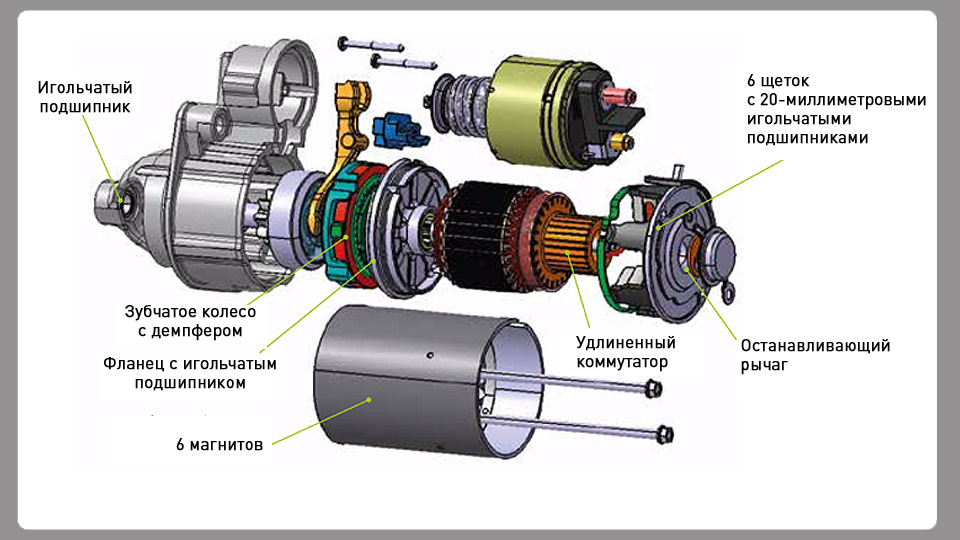 Игольчатый подшипник

6 щеток с 20-миллиметровыми игольчатыми подшипниками

Зубчатое колесо с демпфером

Фланец с игольчатым подшипником

Удлиненный коммутатор

Останавливающий рычаг

6 магнитов