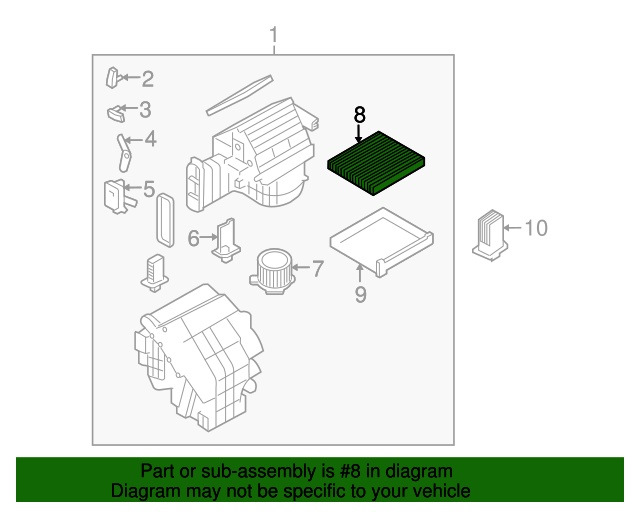 1
2
3
4
5
6
7
8
9
10

Part or sub-assembly is #8 in diagram
Diagram may not be specific to your vehicle