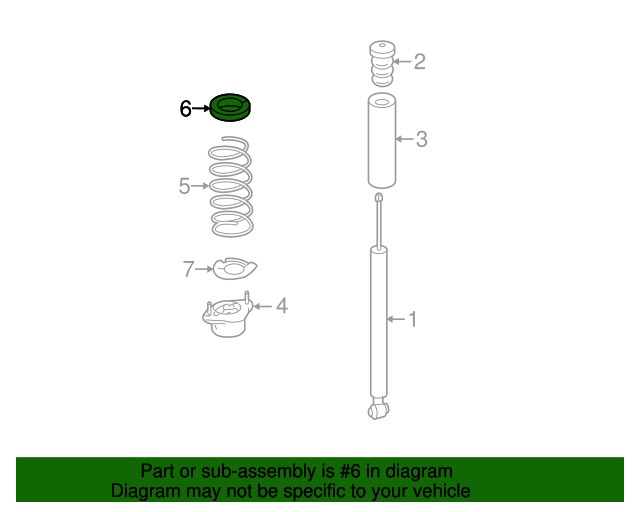 2

6

3

5

7

4

1

Part or sub-assembly is #6 in diagram
Diagram may not be specific to your vehicle