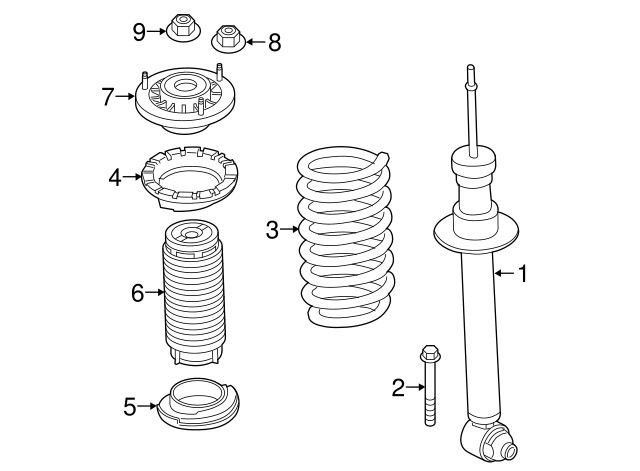 9
8
7
4
3
1
6
2
5