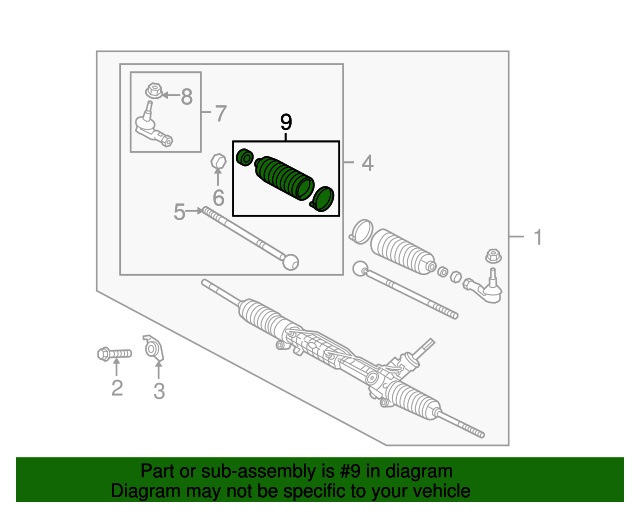 8
7
9
4
6
5
1
2
3

Part or sub-assembly is #9 in diagram
Diagram may not be specific to your vehicle