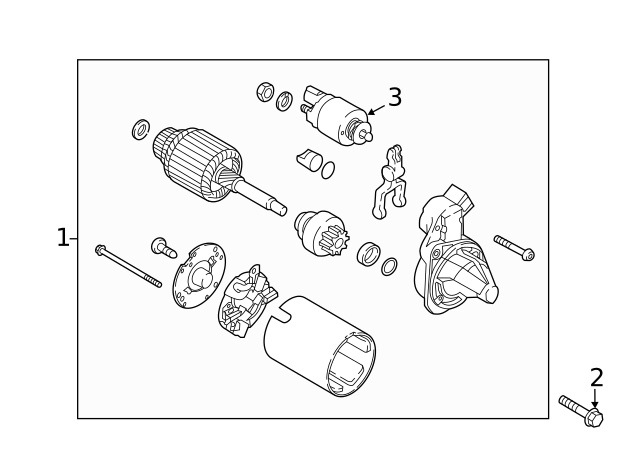 3
1
2