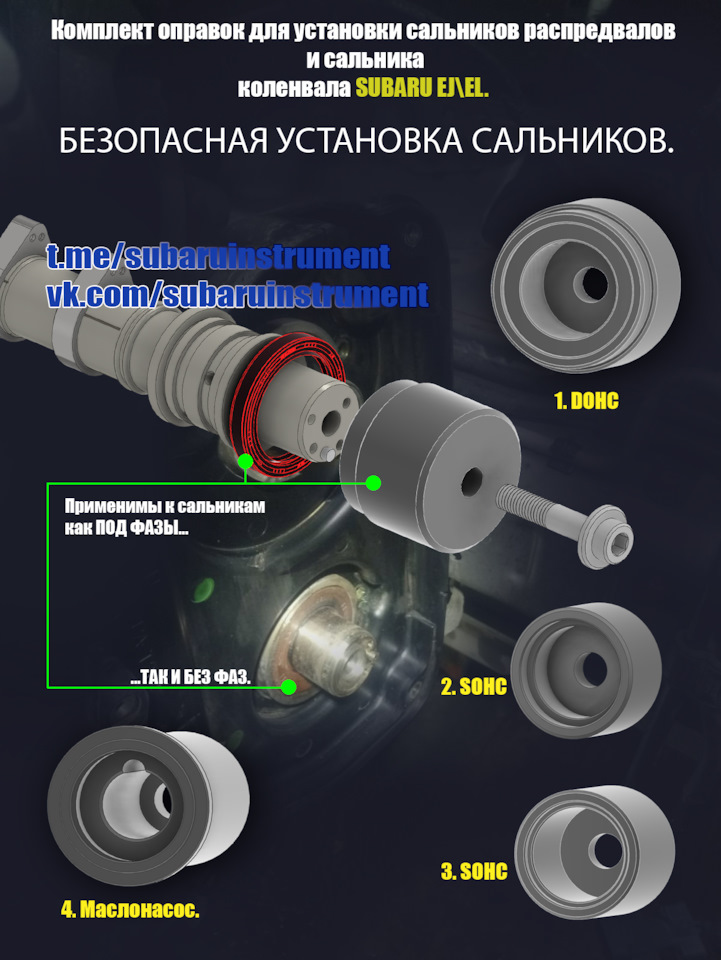 Комплект оправок для установки сальников распредвалов и сальника коленвала SUBARU EJ\EL.

БЕЗОПАСНАЯ УСТАНОВКА САЛЬНИКОВ.

t.me/subaruinstrument
vk.com/subaruinstrument

1. DOHC

Применимы к сальникам как ПОД ФАЗЫ...

...ТАК И БЕЗ ФАЗ.

2. SOHC

3. SOHC

4. Маслонасос.