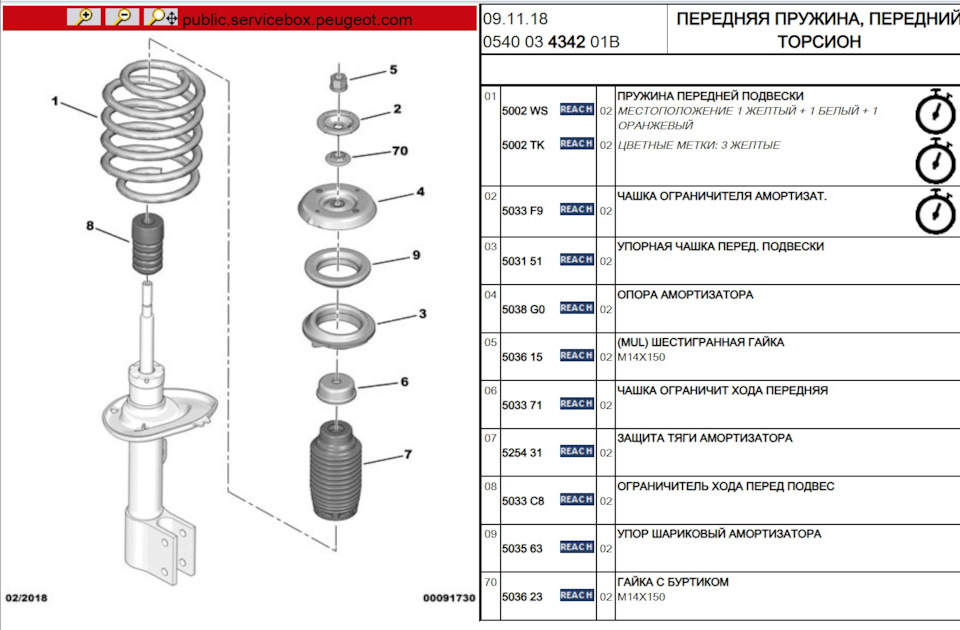 public.servicebox.peugeot.com

1
8
5
2
70
4
9
3
6
7

02/2018
00091730

09.11.18
0540 03 4342 01B

ПЕРЕДНЯЯ ПРУЖИНА, ПЕРЕДНИЙ ТОРСИОН

| | | | | |
|---|---|---|---|---|
| 01 | 5002 WS | REACH | 02 | ПРУЖИНА ПЕРЕДНЕЙ ПОДВЕСКИ МЕСТОПОЛОЖЕНИЕ 1 ЖЕЛТЫЙ + 1 БЕЛЫЙ + 1 ОРАНЖЕВЫЙ |
| | 5002 TK | REACH | 02 | ЦВЕТНЫЕ МЕТКИ: 3 ЖЕЛТЫЕ |
| 02 | 5033 F9 | REACH | 02 | ЧАШКА ОГРАНИЧИТЕЛЯ АМОРТИЗАТ. |
| 03 | 5031 51 | REACH | 02 | УПОРНАЯ ЧАШКА ПЕРЕД. ПОДВЕСКИ |
| 04 | 5038 G0 | REACH | 02 | ОПОРА АМОРТИЗАТОРА |
| 05 | 5036 15 | REACH | 02 | (MUL) ШЕСТИГРАННАЯ ГАЙКА M14X150 |
| 06 | 5033 71 | REACH | 02 | ЧАШКА ОГРАНИЧИТ ХОДА ПЕРЕДНЯЯ |
| 07 | 5254 31 | REACH | 02 | ЗАЩИТА ТЯГИ АМОРТИЗАТОРА |
| 08 | 5033 C8 | REACH | 02 | ОГРАНИЧИТЕЛЬ ХОДА ПЕРЕД ПОДВЕС |
| 09 | 5035 63 | REACH | 02 | УПОР ШАРИКОВЫЙ АМОРТИЗАТОРА |
| 70 | 5036 23 | REACH | 02 | ГАЙКА С БУРТИКОМ M14X150 |