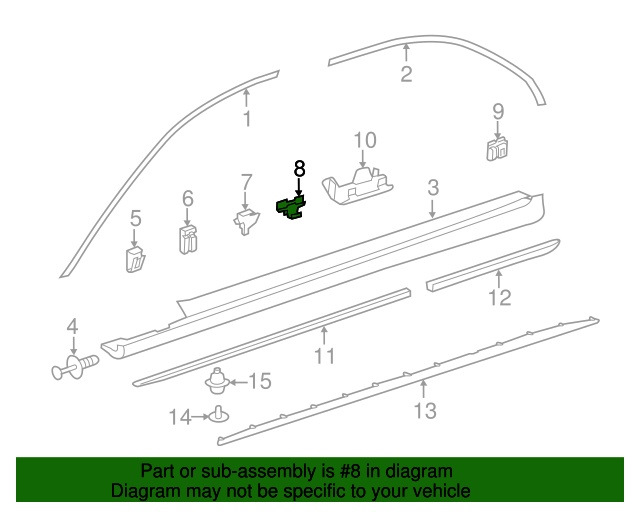 2
1
9
10
8
7
3
6
5
12
4
11
15
14
13

Part or sub-assembly is #8 in diagram
Diagram may not be specific to your vehicle