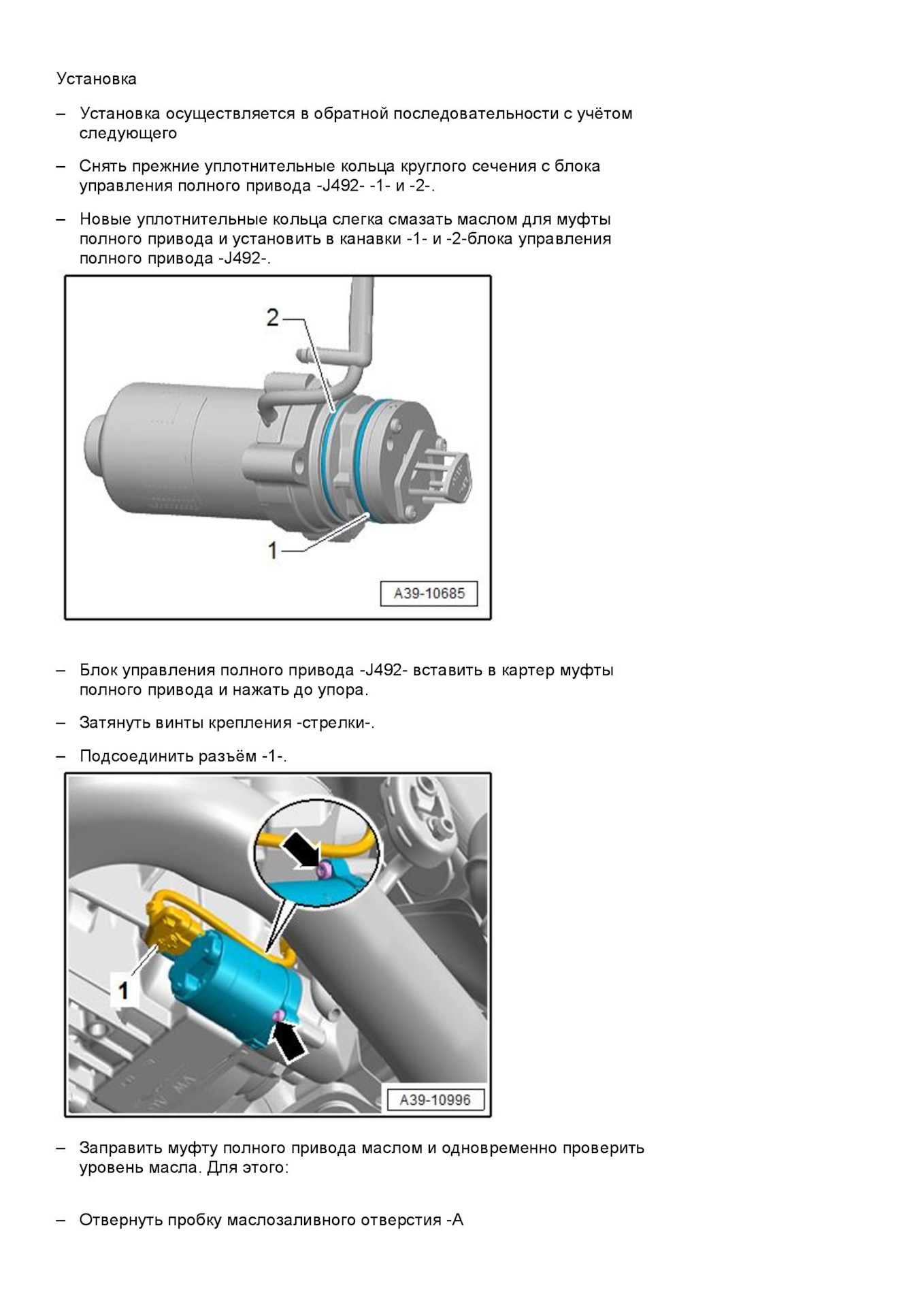 Установка

– Установка осуществляется в обратной последовательности с учётом следующего

– Снять прежние уплотнительные кольца круглого сечения с блока управления полного привода -J492- -1- и -2-.

– Новые уплотнительные кольца слегка смазать маслом для муфты полного привода и установить в канавки -1- и -2-блока управления полного привода -J492-.

2

1

A39-10685

– Блок управления полного привода -J492- вставить в картер муфты полного привода и нажать до упора.

– Затянуть винты крепления -стрелки-.

– Подсоединить разъём -1-.

1

A39-10996

– Заправить муфту полного привода маслом и одновременно проверить уровень масла. Для этого:

– Отвернуть пробку маслозаливного отверстия -A