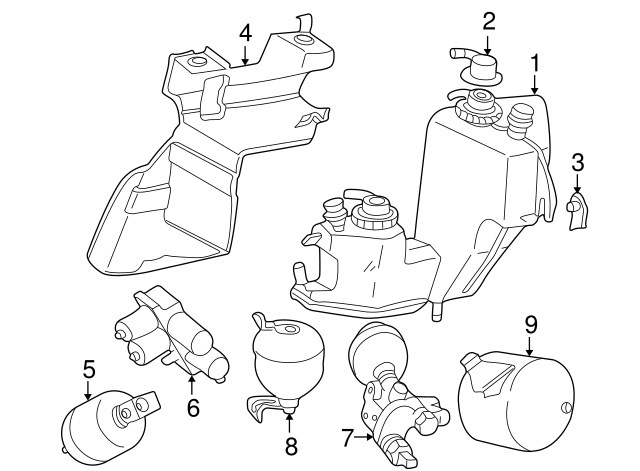 4
2
1
3
9
5
6
8
7