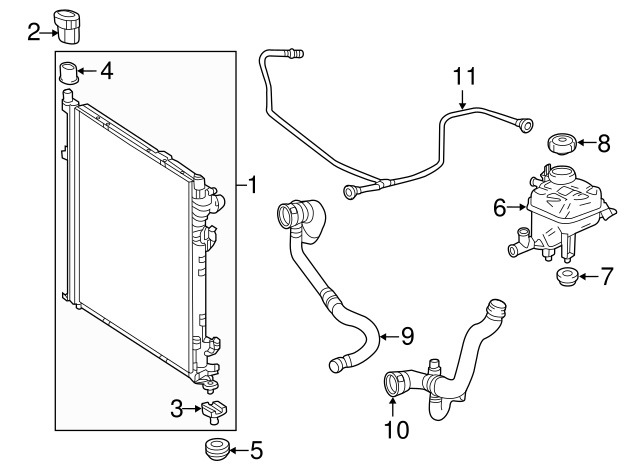 2
4
11
8
1
6
7
9
3
10
5