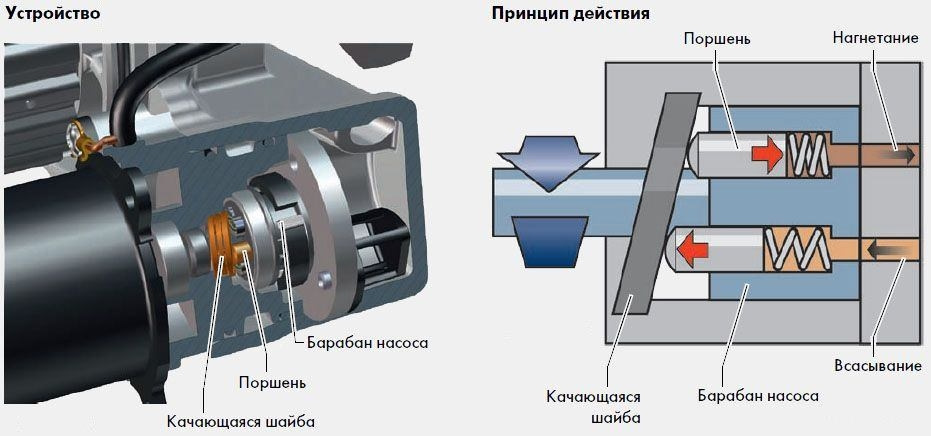 Устройство

Барабан насоса

Поршень

Качающаяся шайба

Принцип действия

Поршень

Нагнетание

Качающаяся шайба

Барабан насоса

Всасывание