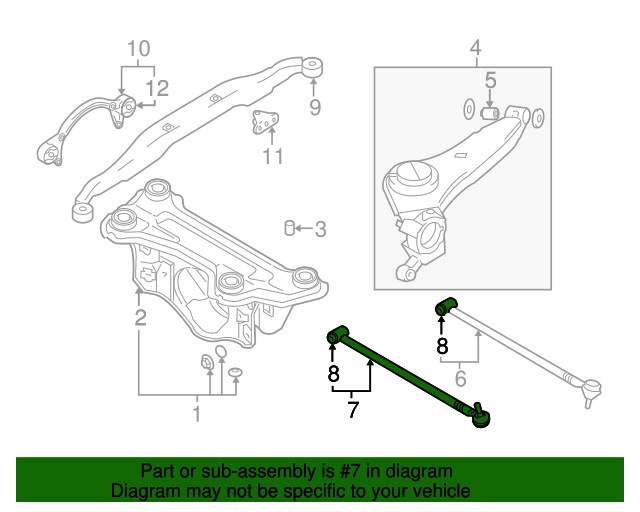 10
12
9
11
4
5
3
2
1
8
7
8
6

Part or sub-assembly is #7 in diagram
Diagram may not be specific to your vehicle