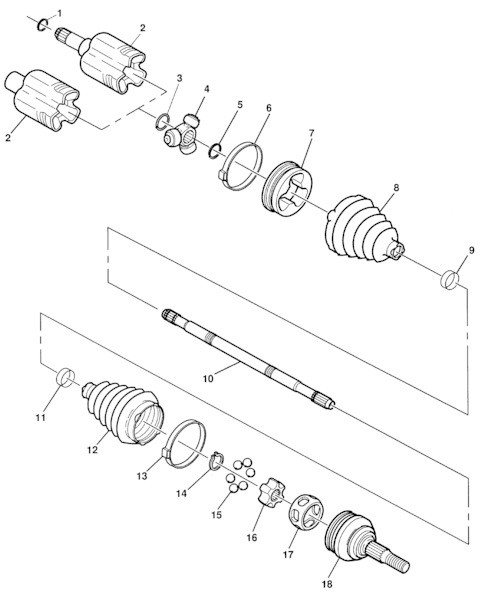 1
2
2
3
4
5
6
7
8
9
10
11
12
13
14
15
16
17
18