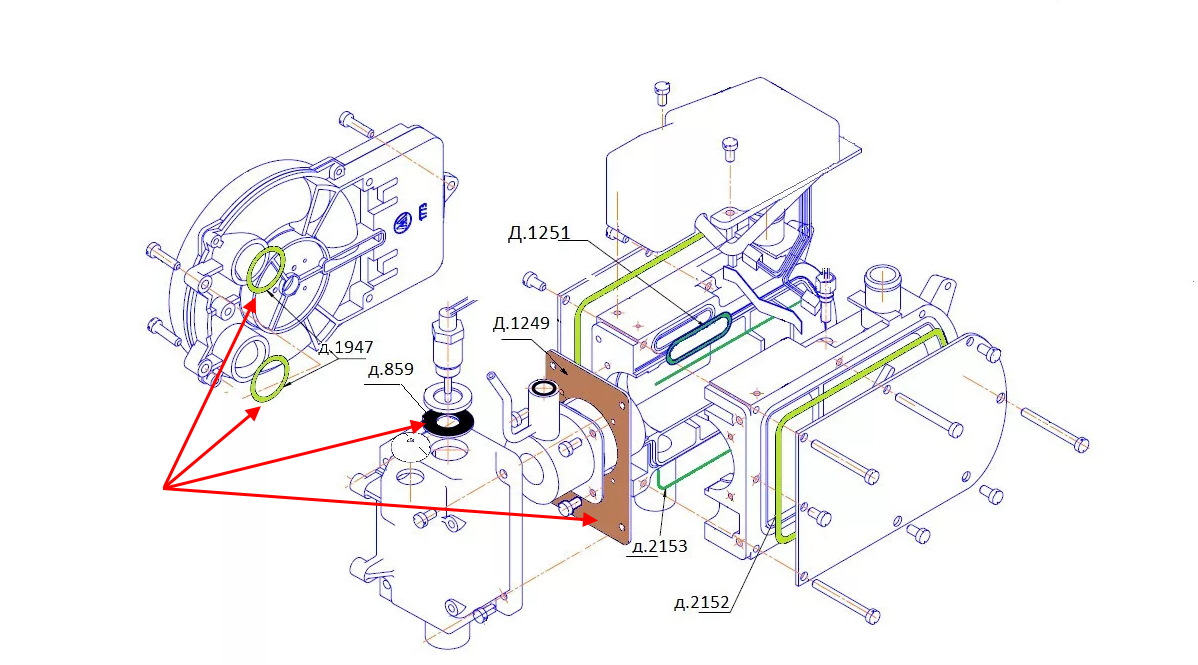 Д.1251
Д.1249
д.1947
д.859
д.2153
д.2152