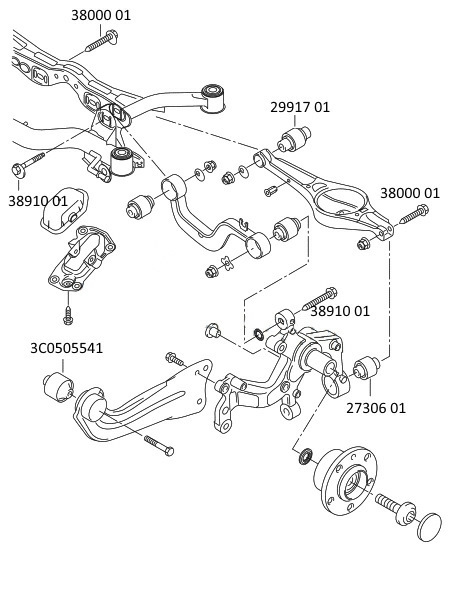 38000 01

29917 01

38910 01

38000 01

38910 01

3C0505541

27306 01