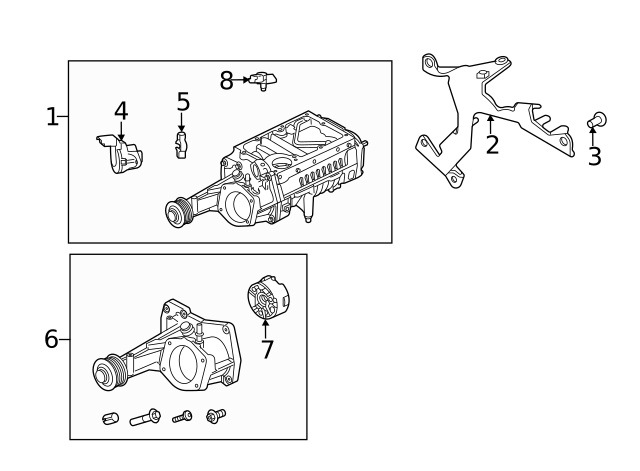 1
4
5
8
2
3
6
7