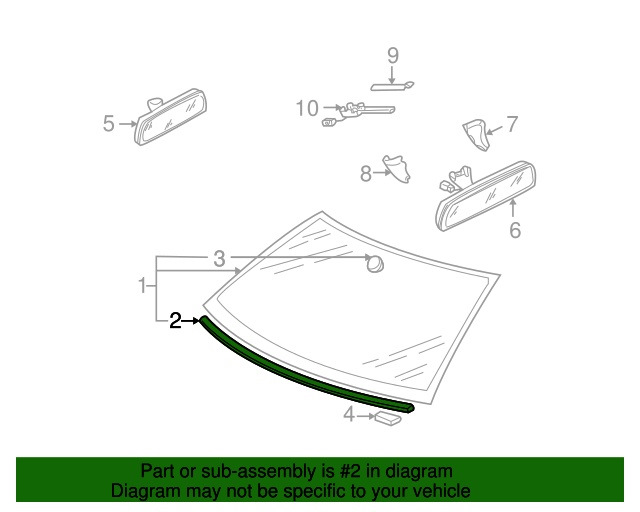 9
10
5
7
8
6
3
1
2
4

Part or sub-assembly is #2 in diagram
Diagram may not be specific to your vehicle