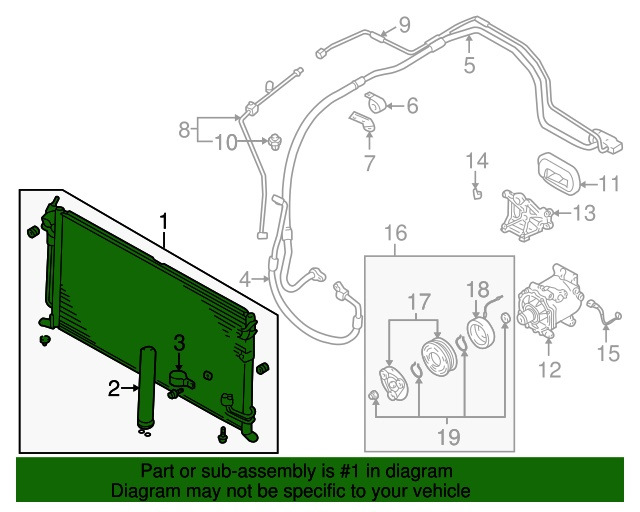 9
5
6
8
10
7
14
11
13
1
16
4
17
18
3
2
12
15
19

Part or sub-assembly is #1 in diagram
Diagram may not be specific to your vehicle