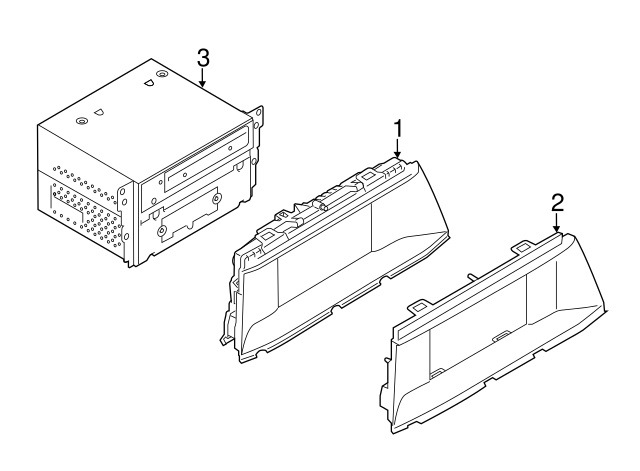 3
1
2