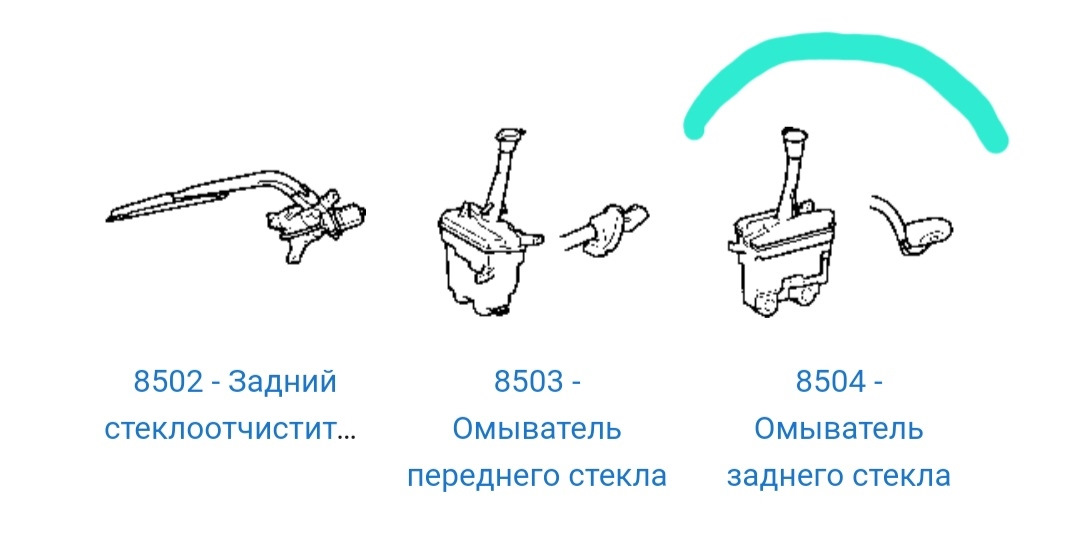 8502 - Задний стеклоотчистит...

8503 - Омыватель переднего стекла

8504 - Омыватель заднего стекла