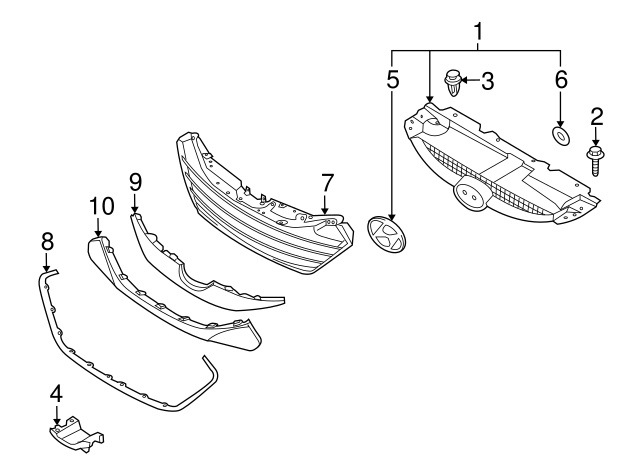 1
5
3
6
2
7
9
10
8
4