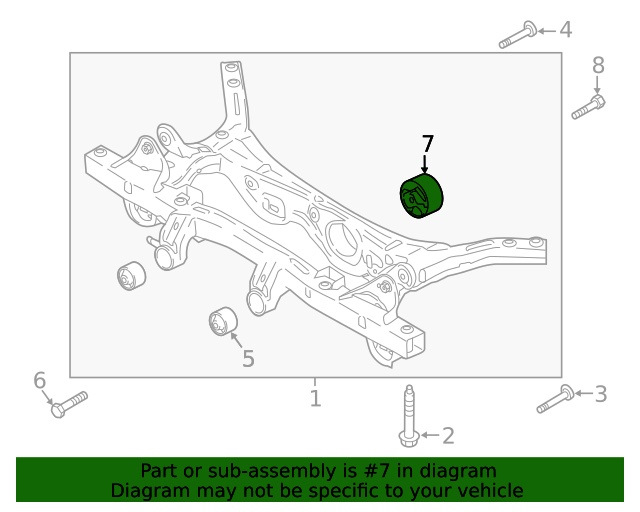 4
8
7
5
6
1
3
2
Part or sub-assembly is #7 in diagram
Diagram may not be specific to your vehicle