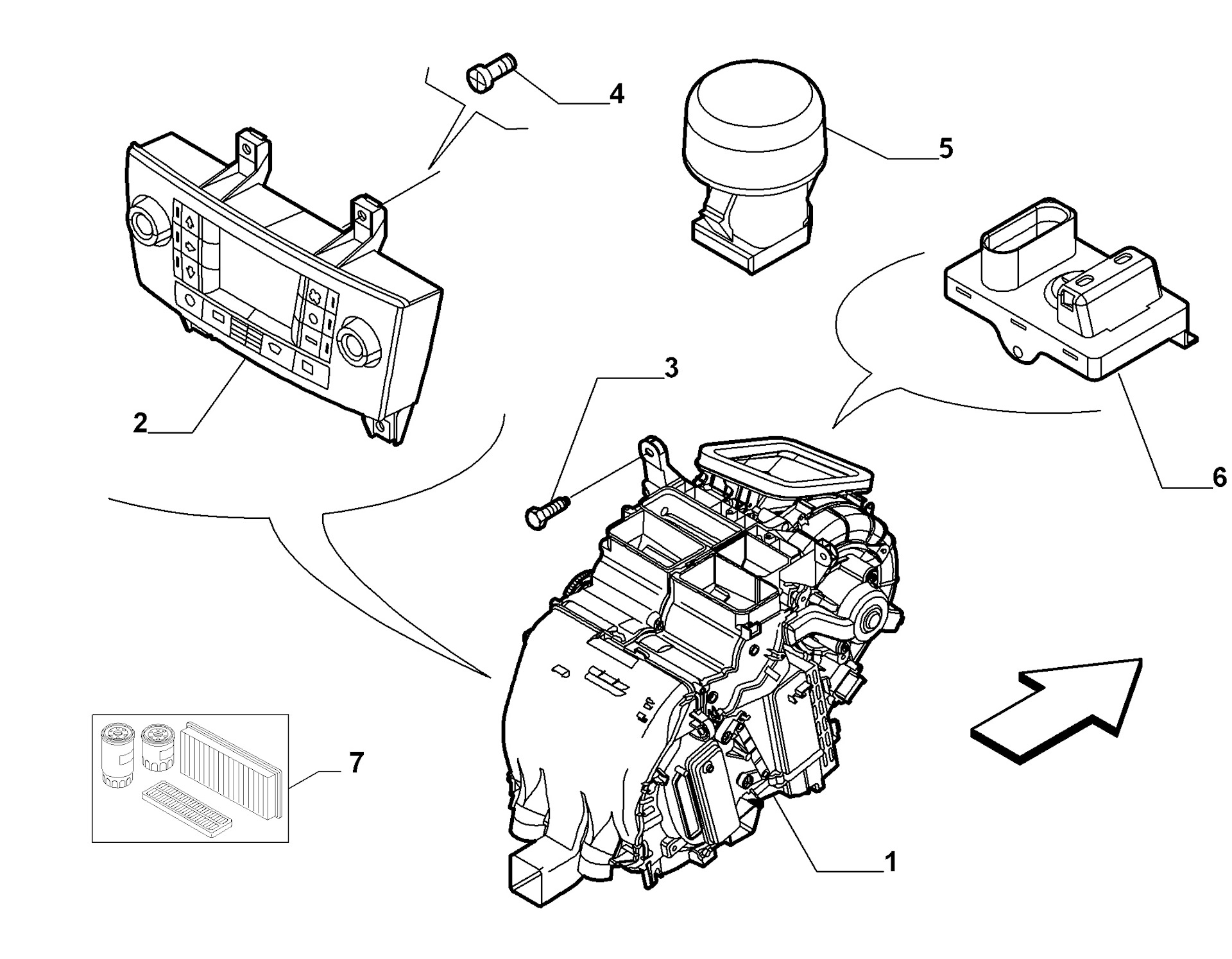 4
5
2
3
6
7
1