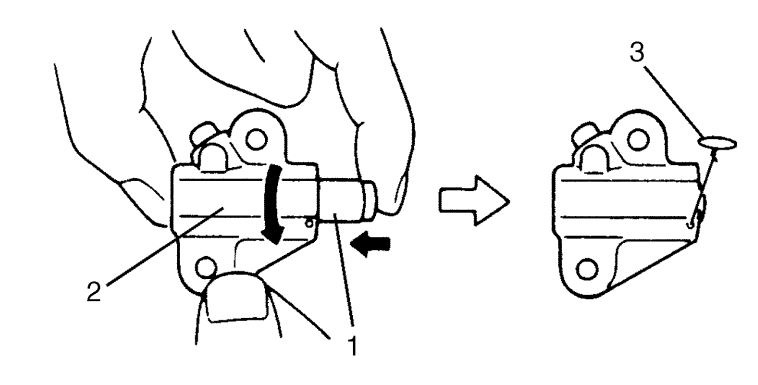 3
2
1