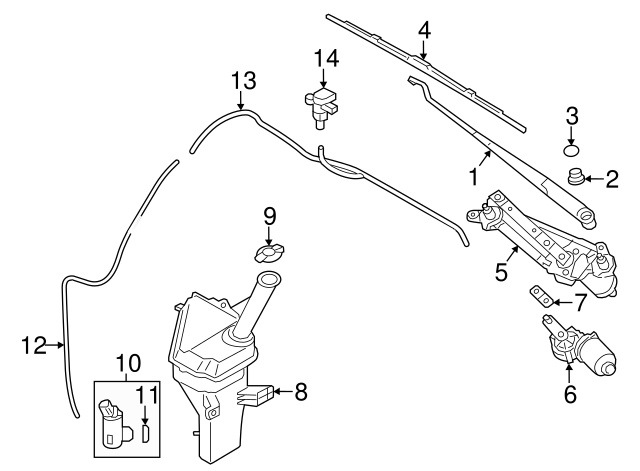 4
14
13
3
1
2
9
5
7
12
10
11
8
6