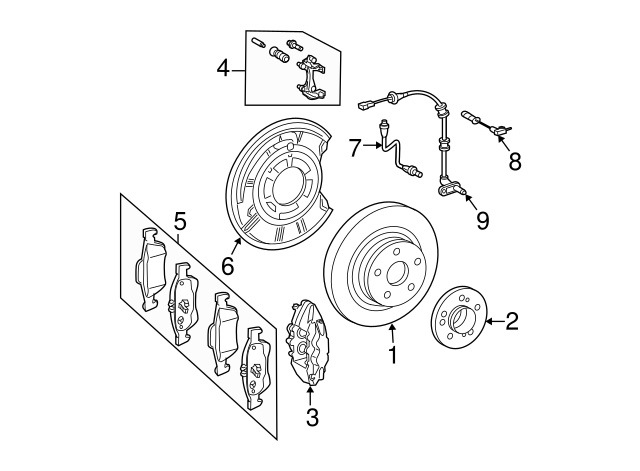 4
7
8
9
5
6
2
1
3