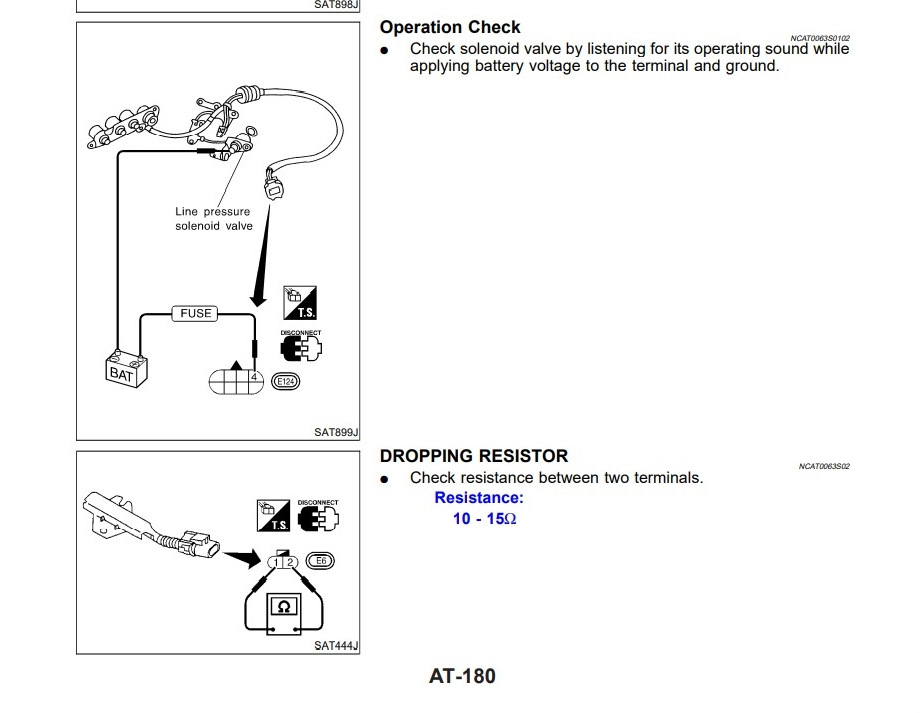 SAT898J

Line pressure solenoid valve

FUSE

BAT

T.S.

DISCONNECT

4

E124

SAT899J

Operation Check

NCAT0063S0102

● Check solenoid valve by listening for its operating sound while applying battery voltage to the terminal and ground.

T.S.

DISCONNECT

1 2

E6

Ω

SAT444J

DROPPING RESISTOR

NCAT0063S02

● Check resistance between two terminals.

Resistance:

10 - 15Ω

AT-180