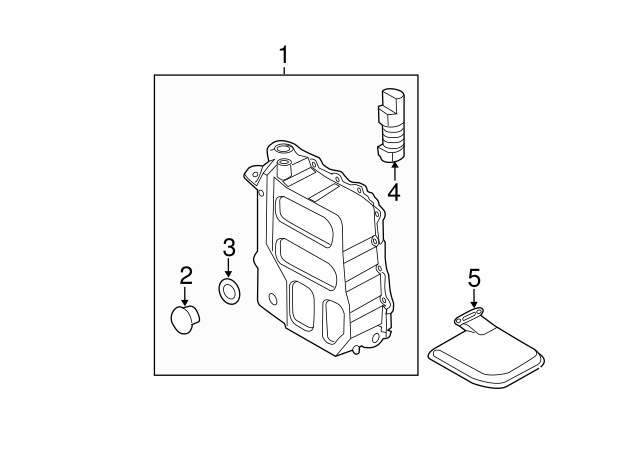 1
4
3
2
5