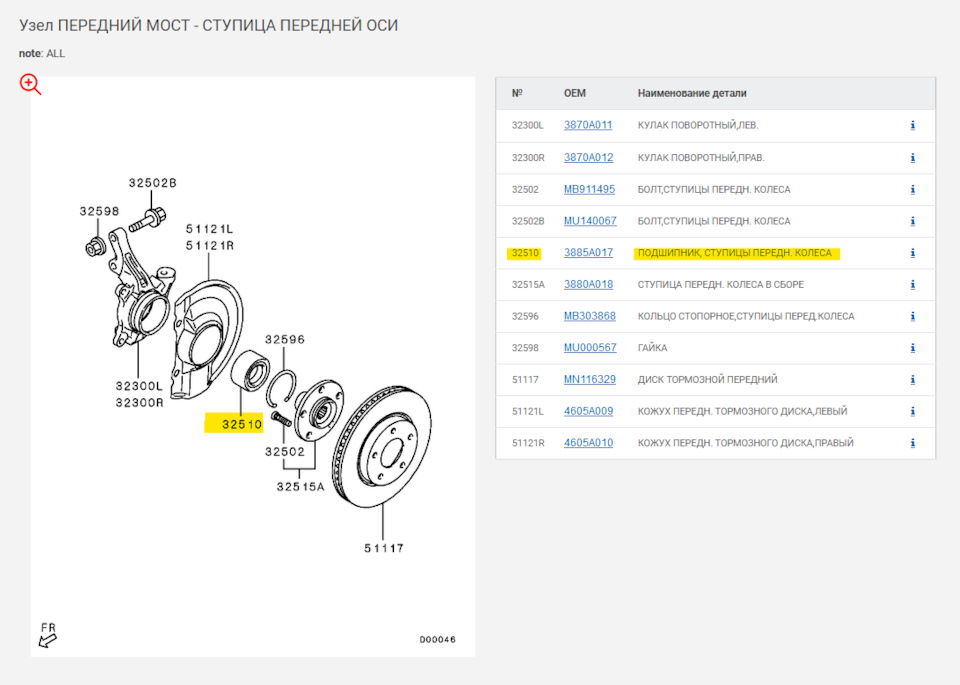 Узел ПЕРЕДНИЙ МОСТ - СТУПИЦА ПЕРЕДНЕЙ ОСИ

note: ALL

32502B
32598
51121L
51121R
32596
32300L
32300R
32510
32502
32515A
51117
FR
000046

| № | OEM | Наименование детали | |
|---|---|---|---|
| 32300L | 3870A011 | КУЛАК ПОВОРОТНЫЙ,ЛЕВ. | i |
| 32300R | 3870A012 | КУЛАК ПОВОРОТНЫЙ,ПРАВ. | i |
| 32502 | MB911495 | БОЛТ,СТУПИЦЫ ПЕРЕДН. КОЛЕСА | i |
| 32502B | MU140067 | БОЛТ,СТУПИЦЫ ПЕРЕДН. КОЛЕСА | i |
| 32510 | 3885A017 | ПОДШИПНИК, СТУПИЦЫ ПЕРЕДН. КОЛЕСА | i |
| 32515A | 3880A018 | СТУПИЦА ПЕРЕДН. КОЛЕСА В СБОРЕ | i |
| 32596 | MB303868 | КОЛЬЦО СТОПОРНОЕ,СТУПИЦЫ ПЕРЕД.КОЛЕСА | i |
| 32598 | MU000567 | ГАЙКА | i |
| 51117 | MN116329 | ДИСК ТОРМОЗНОЙ ПЕРЕДНИЙ | i |
| 51121L | 4605A009 | КОЖУХ ПЕРЕДН. ТОРМОЗНОГО ДИСКА,ЛЕВЫЙ | i |
| 51121R | 4605A010 | КОЖУХ ПЕРЕДН. ТОРМОЗНОГО ДИСКА,ПРАВЫЙ | i |