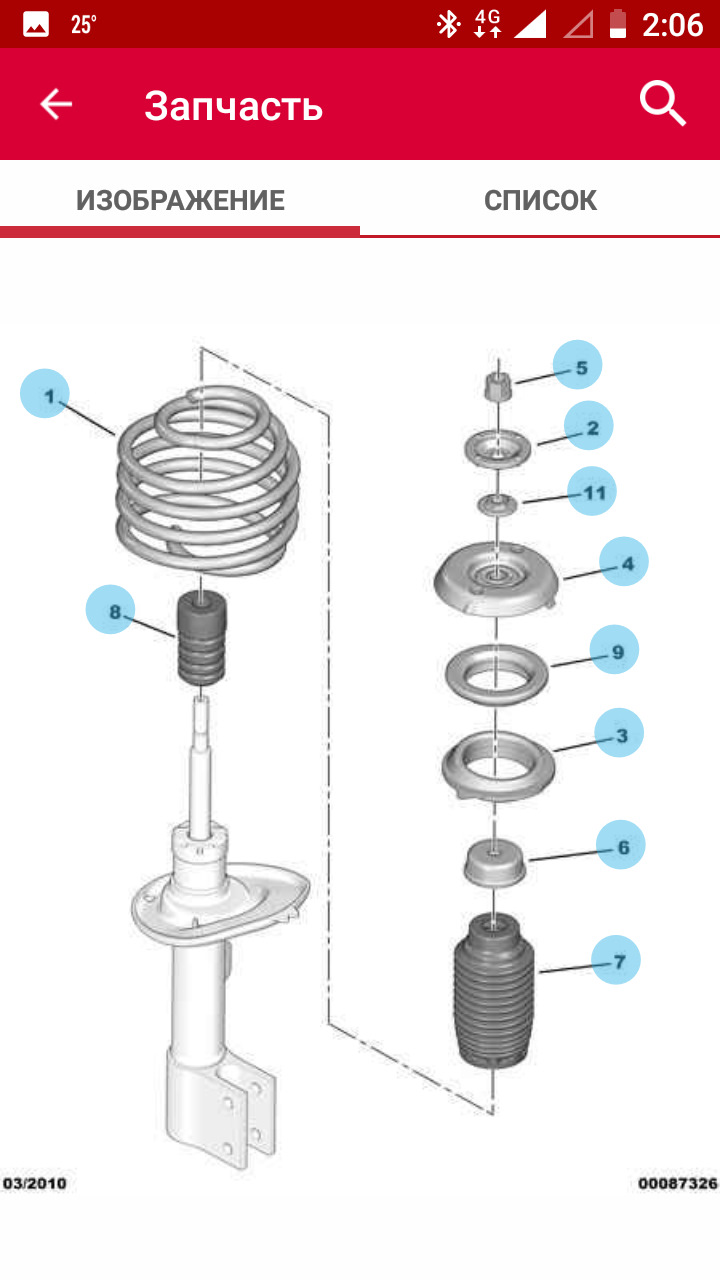 25° 4G 2:06

Запчасть

ИЗОБРАЖЕНИЕ
СПИСОК

1
8
5
2
11
4
9
3
6
7

03/2010
00087326